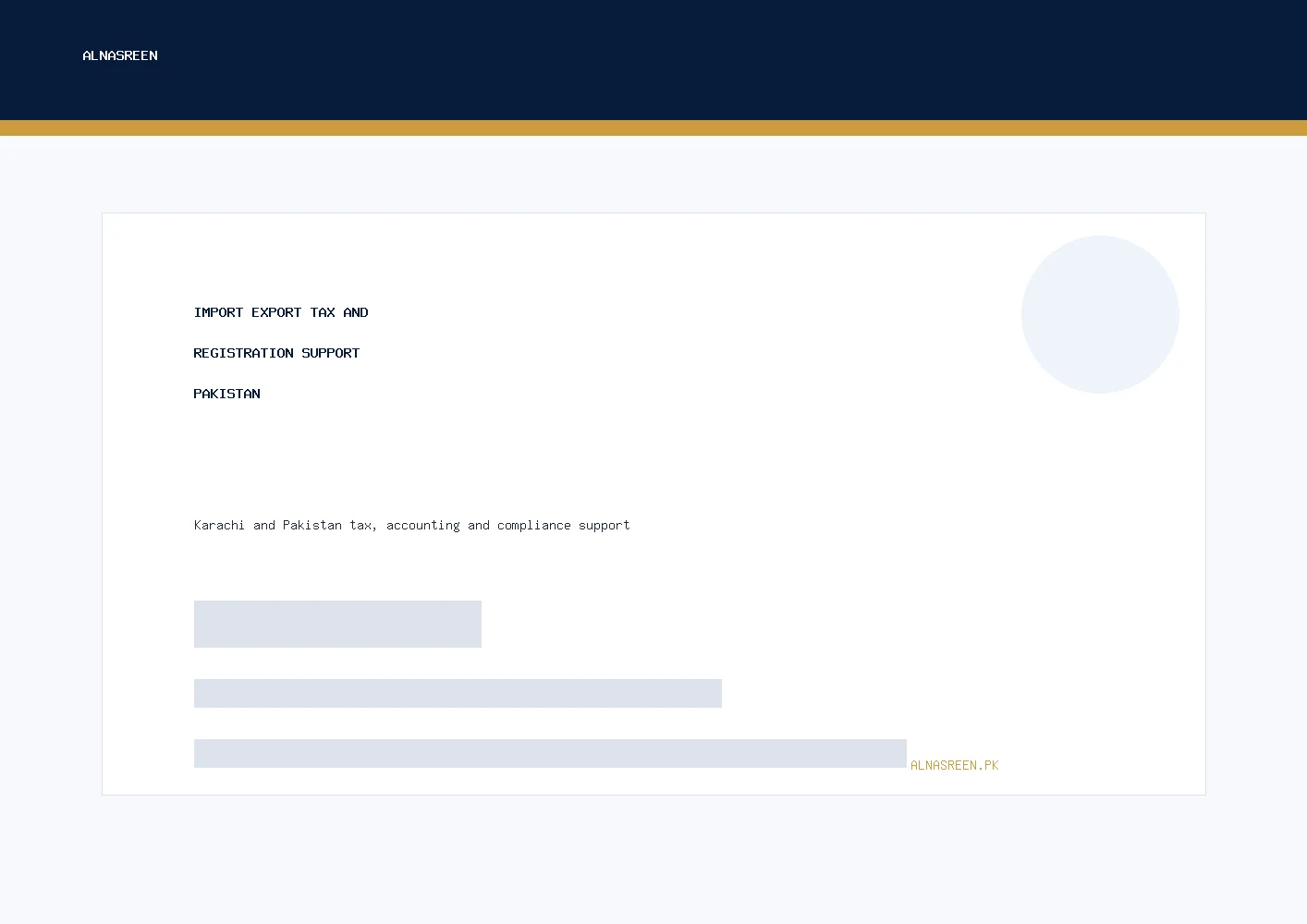 ALNASREEN

IMPORT EXPORT TAX AND

REGISTRATION SUPPORT

PAKISTAN

Karachi and Pakistan tax, accounting and compliance support

ALNASREEN.PK